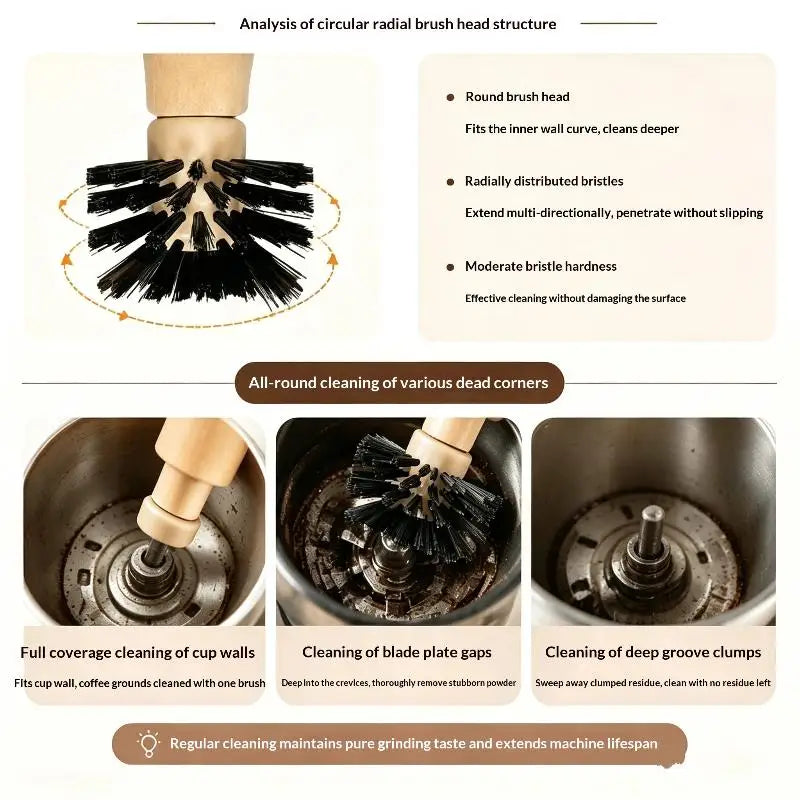 Analysis of circular radial brush head structure

Round brush head

Fits the inner wall curve, cleans deeper

Radially distributed bristles

Extend multi-directionally, penetrate without slipping

Moderate bristle hardness

Effective cleaning without damaging the surface

All-round cleaning of various dead corners

Full coverage cleaning of cup walls

Fits cup wall, coffee grounds cleaned with one brush

Cleaning of blade plate gaps

Deep into the crevices, thoroughly remove stubborn powder

Cleaning of deep groove clumps

Sweep away clumped residue, clean with no residue left

Regular cleaning maintains pure grinding taste and extends machine lifespan