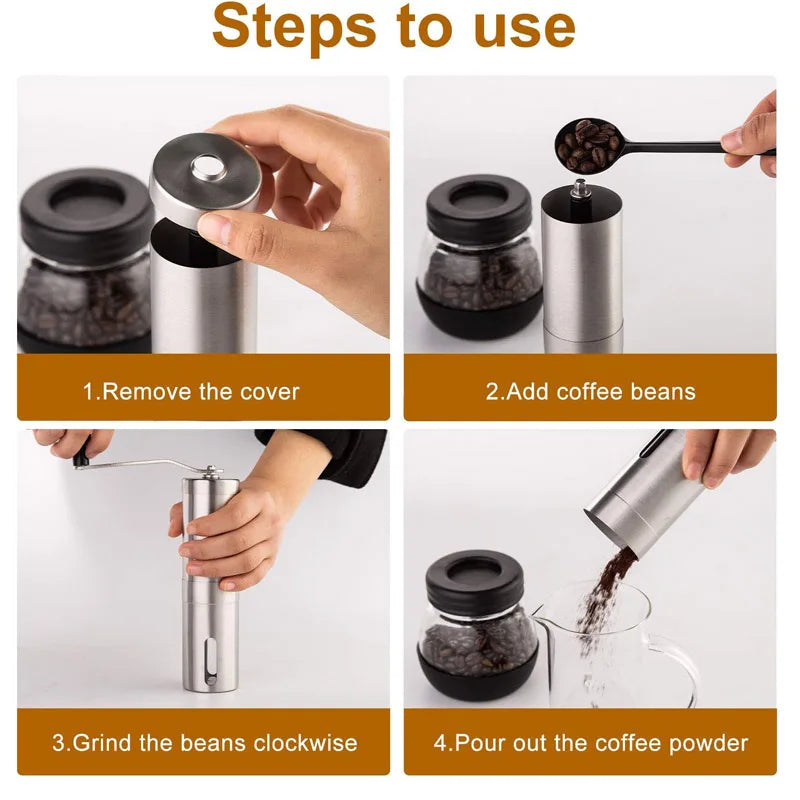 Steps to use

1.Remove the cover

2.Add coffee beans

3.Grind the beans clockwise

4.Pour out the coffee powder