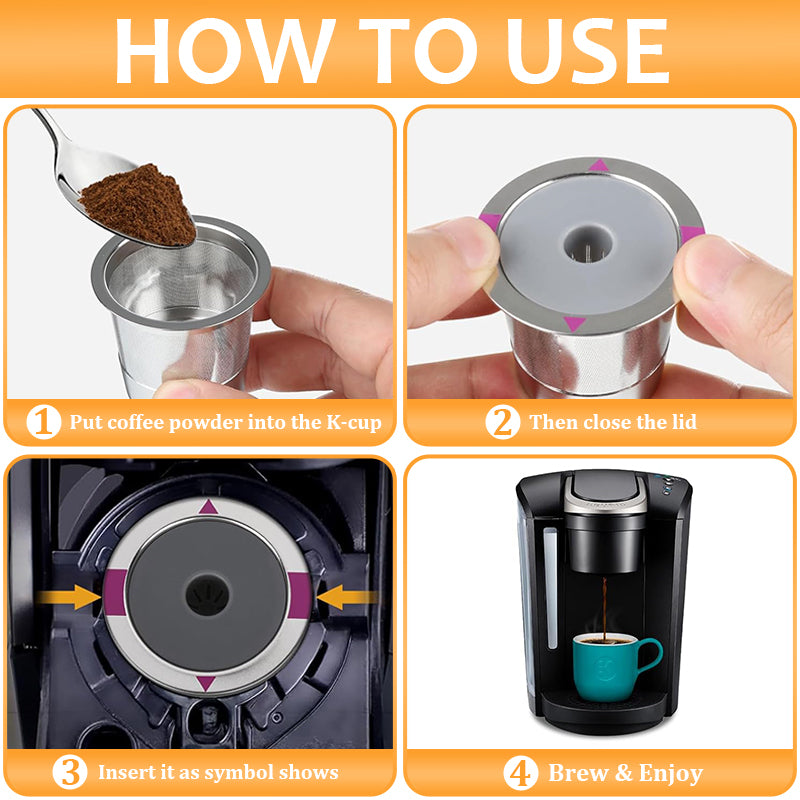 HOW TO USE

1 Put coffee powder into the K-cup

2 Then close the lid

3 Insert it as symbol shows

4 Brew & Enjoy