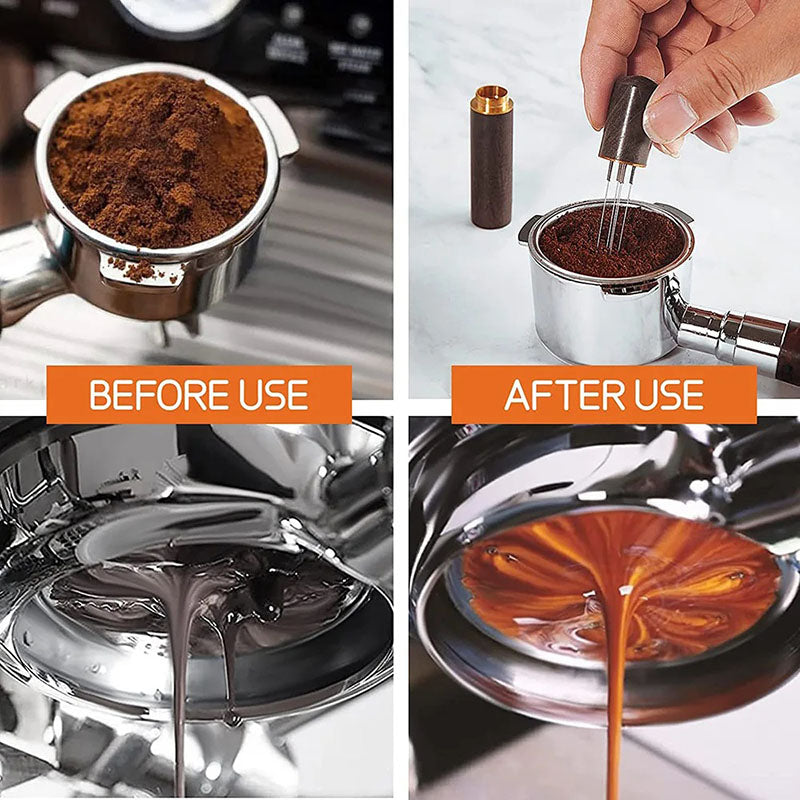 BEFORE USE

AFTER USE